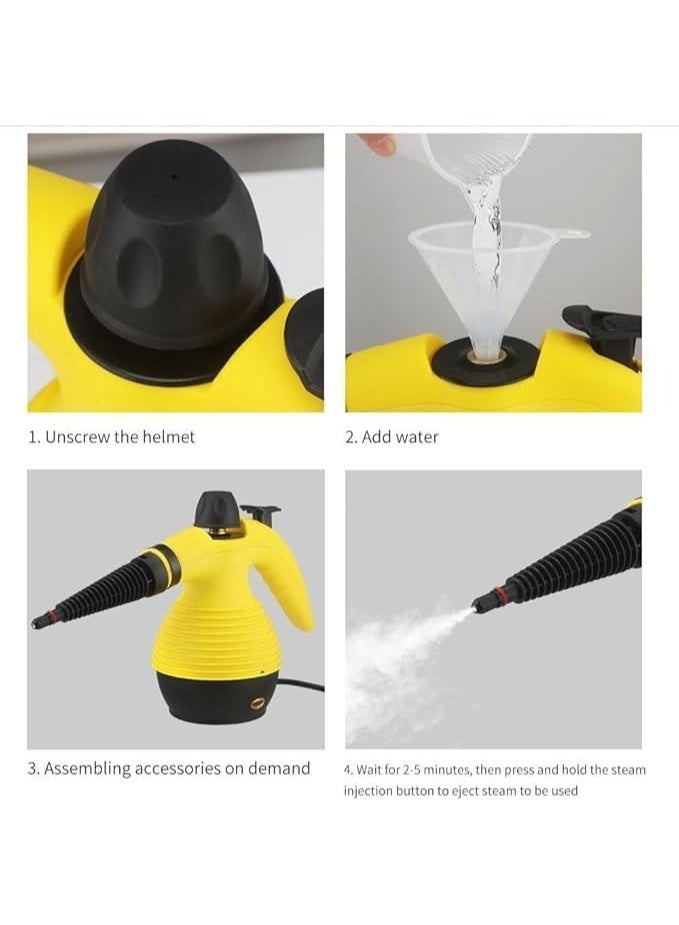 1. Unscrew the helmet

2. Add water

3. Assembling accessories on demand

4. Wait for 2-5 minutes, then press and hold the steam injection button to eject steam to be used